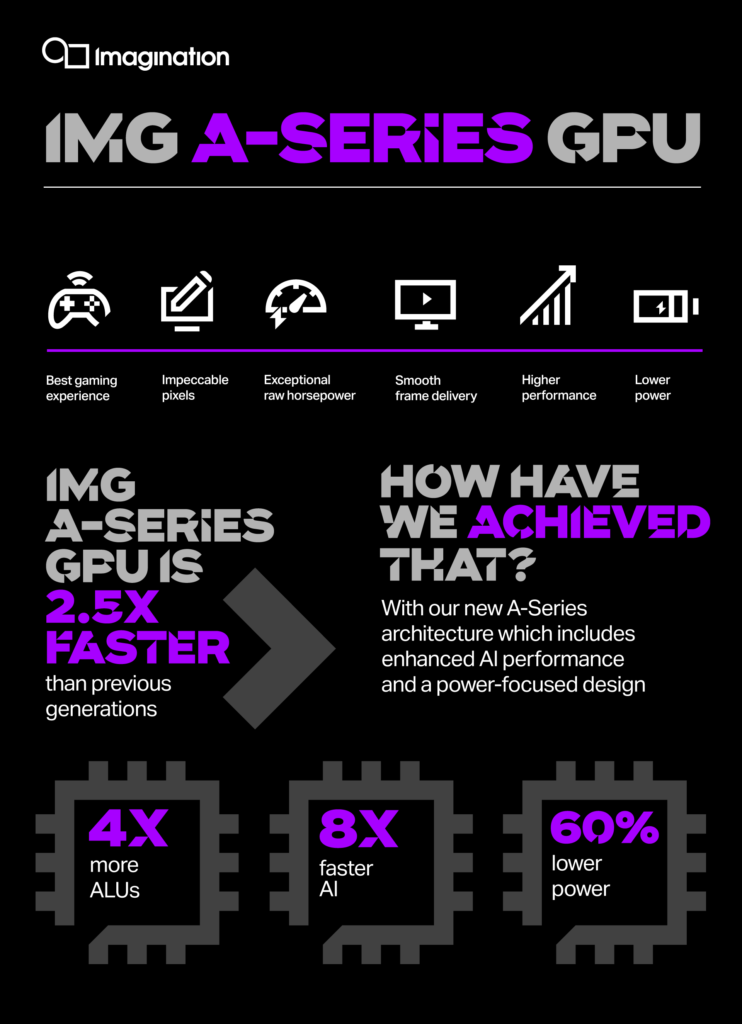 Imagination

IMG A-SERIES GPU

Best gaming experience

Impeccable pixels

Exceptional raw horsepower

Smooth frame delivery

Higher performance

Lower power

IMG A-SERIES GPU IS 2.5X FASTER than previous generations

HOW HAVE WE ACHIEVED THAT?

With our new A-Series architecture which includes enhanced AI performance and a power-focused design

4X more ALUs

8X faster AI

60% lower power